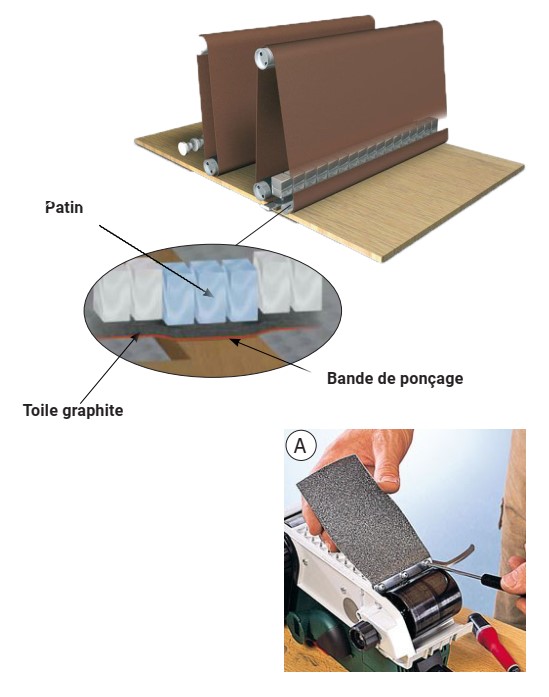 Patin

Bande de ponçage

Toile graphite

A